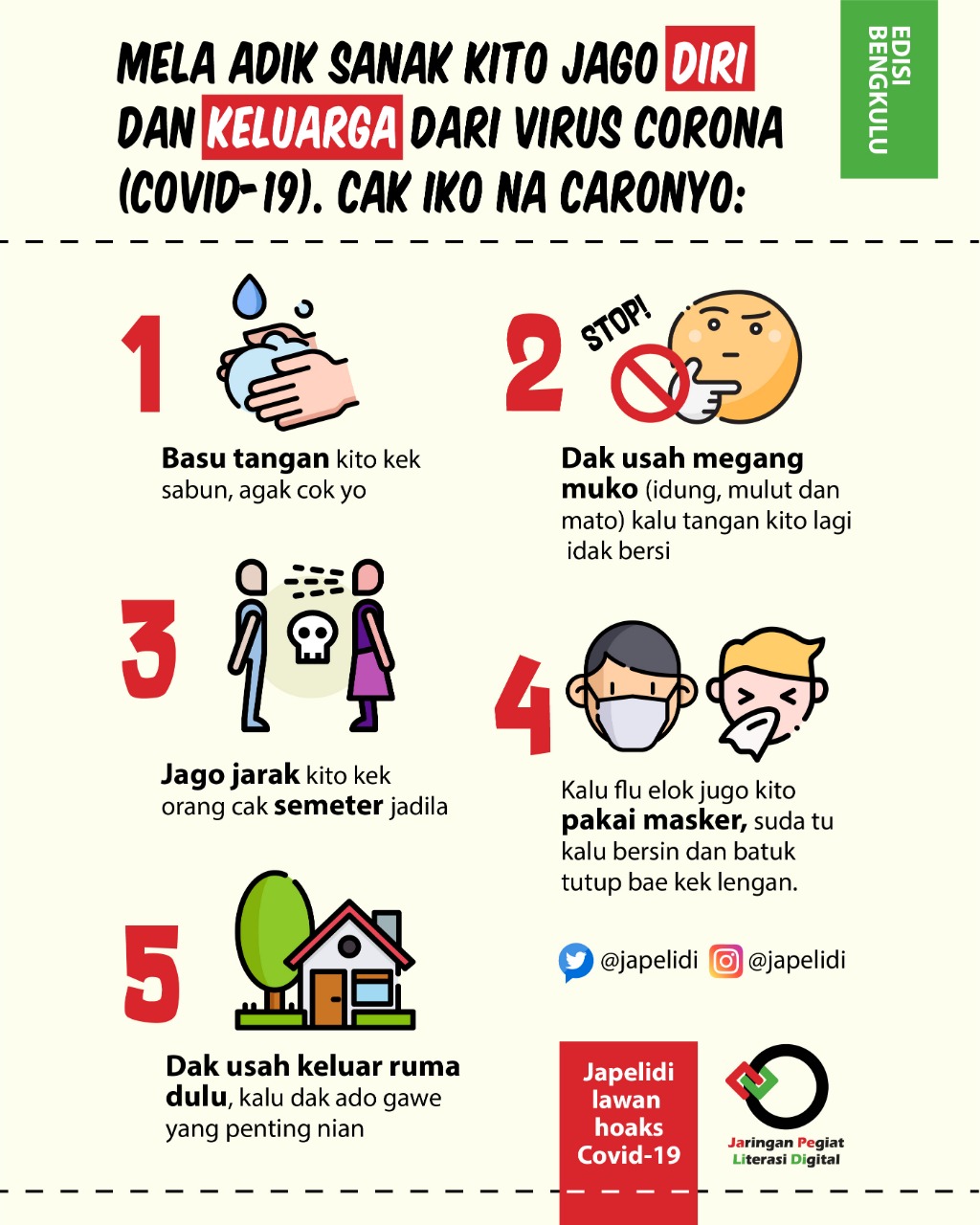 MELA ADIK SANAK KITO JAGO DIRI DAN KELUARGA DARI VIRUS CORONA (COVID-19). CAK IKO NA CARONYO:

EDISI BENGKULU

1

Basu tangan kito kek sabun, agak cok yo

2

STOP!

Dak usah megang muko (idung, mulut dan mato) kalu tangan kito lagi idak bersi

3

Jago jarak kito kek orang cak semeter jadila

4

Kalu flu elok jugo kito pakai masker, suda tu kalu bersin dan batuk tutup bae kek lengan.

5

Dak usah keluar ruma dulu, kalu dak ado gawe yang penting nian

@japelidi @japelidi

Japelidi lawan hoaks Covid-19

Jaringan Pegiat Literasi Digital